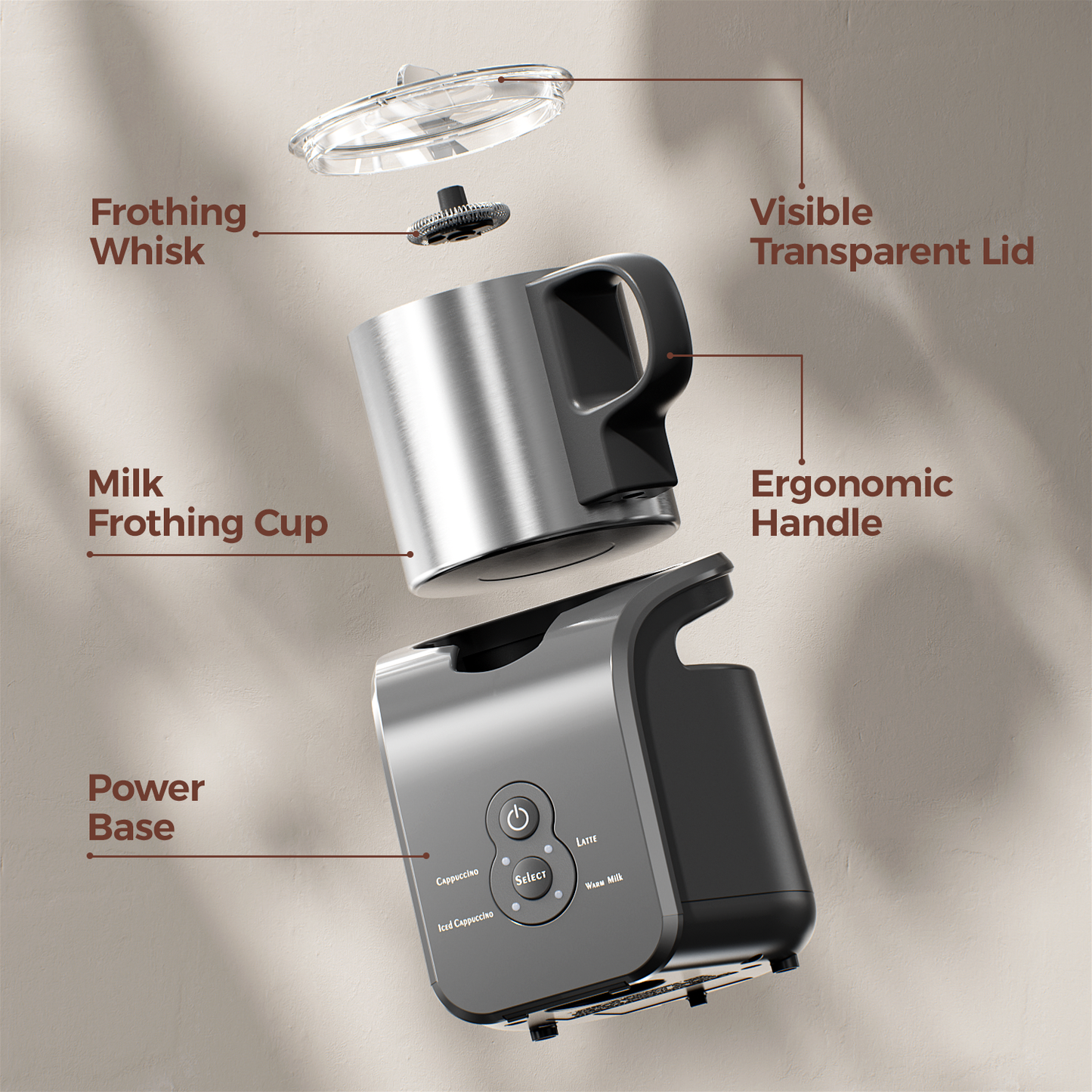 Frothing Whisk

Visible Transparent Lid

Milk Frothing Cup

Ergonomic Handle

Power Base

Latte

Cappuccino

Select

Warm Milk

Iced Cappuccino